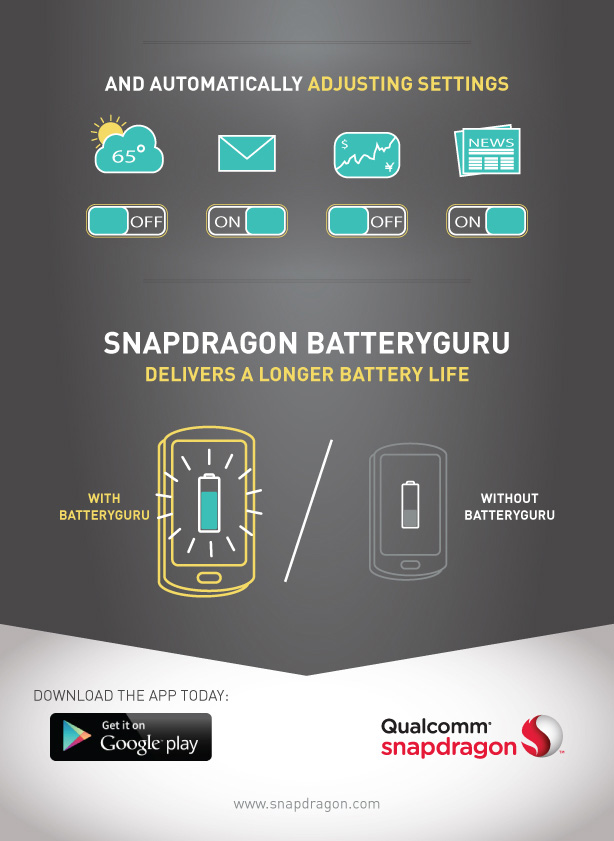 AND AUTOMATICALLY ADJUSTING SETTINGS

65°

$

¥

NEWS

OFF

ON

OFF

ON

SNAPDRAGON BATTERYGURU

DELIVERS A LONGER BATTERY LIFE

WITH BATTERYGURU

WITHOUT BATTERYGURU

DOWNLOAD THE APP TODAY:

Get it on Google play

Qualcomm snapdragon

www.snapdragon.com