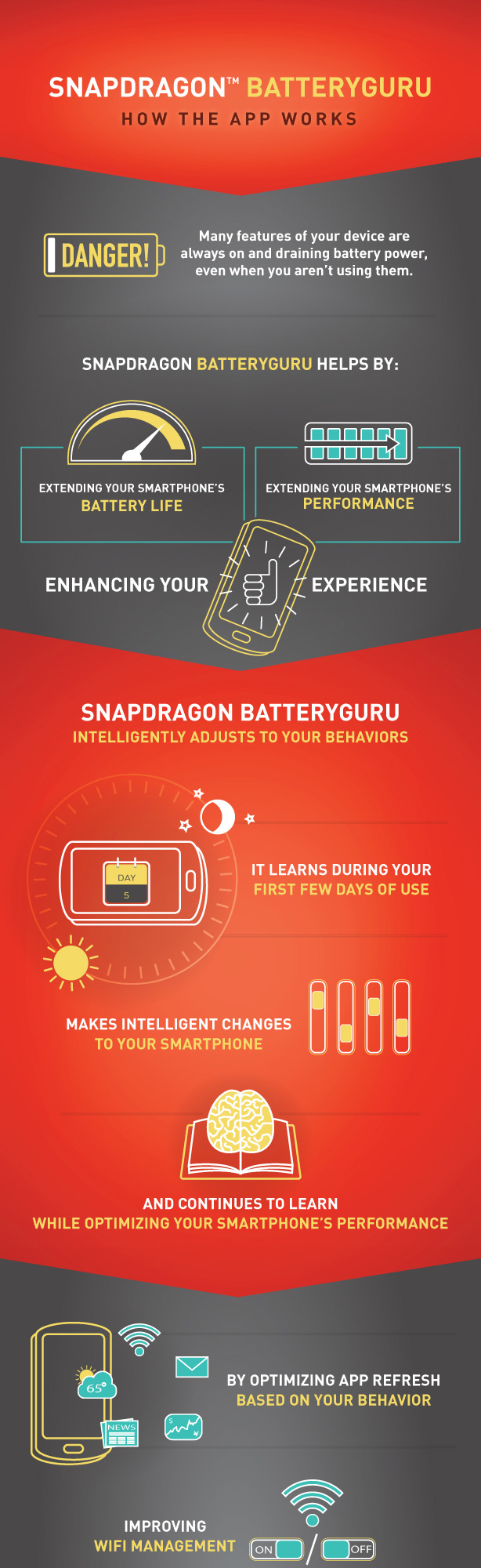 SNAPDRAGON™ BATTERYGURU
HOW THE APP WORKS

DANGER!

Many features of your device are always on and draining battery power, even when you aren't using them.

SNAPDRAGON BATTERYGURU HELPS BY:

EXTENDING YOUR SMARTPHONE'S BATTERY LIFE

EXTENDING YOUR SMARTPHONE'S PERFORMANCE

ENHANCING YOUR EXPERIENCE

SNAPDRAGON BATTERYGURU
INTELLIGENTLY ADJUSTS TO YOUR BEHAVIORS

DAY
5

IT LEARNS DURING YOUR FIRST FEW DAYS OF USE

MAKES INTELLIGENT CHANGES TO YOUR SMARTPHONE

AND CONTINUES TO LEARN
WHILE OPTIMIZING YOUR SMARTPHONE'S PERFORMANCE

65°

NEWS

$

BY OPTIMIZING APP REFRESH BASED ON YOUR BEHAVIOR

IMPROVING WIFI MANAGEMENT

ON

OFF